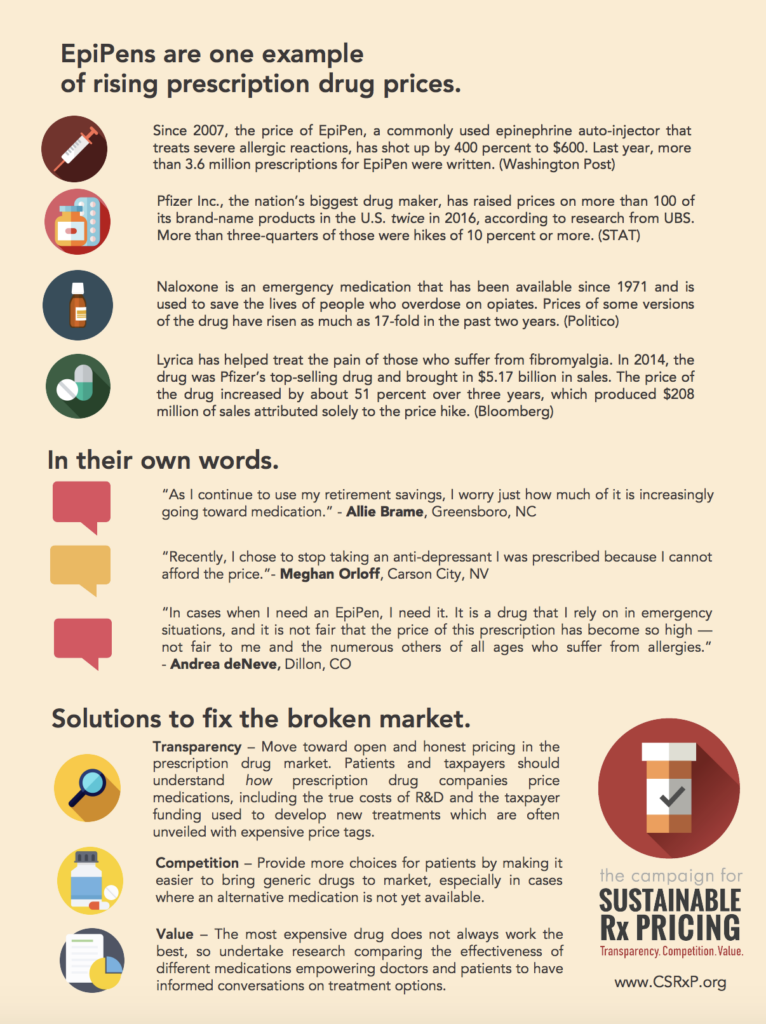 EpiPens are one example of rising prescription drug prices.

Since 2007, the price of EpiPen, a commonly used epinephrine auto-injector that treats severe allergic reactions, has shot up by 400 percent to $600. Last year, more than 3.6 million prescriptions for EpiPen were written. (Washington Post)

Pfizer Inc., the nation's biggest drug maker, has raised prices on more than 100 of its brand-name products in the U.S. twice in 2016, according to research from UBS. More than three-quarters of those were hikes of 10 percent or more. (STAT)

Naloxone is an emergency medication that has been available since 1971 and is used to save the lives of people who overdose on opiates. Prices of some versions of the drug have risen as much as 17-fold in the past two years. (Politico)

Lyrica has helped treat the pain of those who suffer from fibromyalgia. In 2014, the drug was Pfizer's top-selling drug and brought in $5.17 billion in sales. The price of the drug increased by about 51 percent over three years, which produced $208 million of sales attributed solely to the price hike. (Bloomberg)

In their own words.

"As I continue to use my retirement savings, I worry just how much of it is increasingly going toward medication." - Allie Brame, Greensboro, NC

"Recently, I chose to stop taking an anti-depressant I was prescribed because I cannot afford the price."- Meghan Orloff, Carson City, NV

"In cases when I need an EpiPen, I need it. It is a drug that I rely on in emergency situations, and it is not fair that the price of this prescription has become so high — not fair to me and the numerous others of all ages who suffer from allergies." - Andrea deNeve, Dillon, CO

Solutions to fix the broken market.

Transparency – Move toward open and honest pricing in the prescription drug market. Patients and taxpayers should understand how prescription drug companies price medications, including the true costs of R&D and the taxpayer funding used to develop new treatments which are often unveiled with expensive price tags.

Competition – Provide more choices for patients by making it easier to bring generic drugs to market, especially in cases where an alternative medication is not yet available.

Value – The most expensive drug does not always work the best, so undertake research comparing the effectiveness of different medications empowering doctors and patients to have informed conversations on treatment options.

the campaign for
SUSTAINABLE Rx PRICING
Transparency. Competition. Value.

www.CSRxP.org