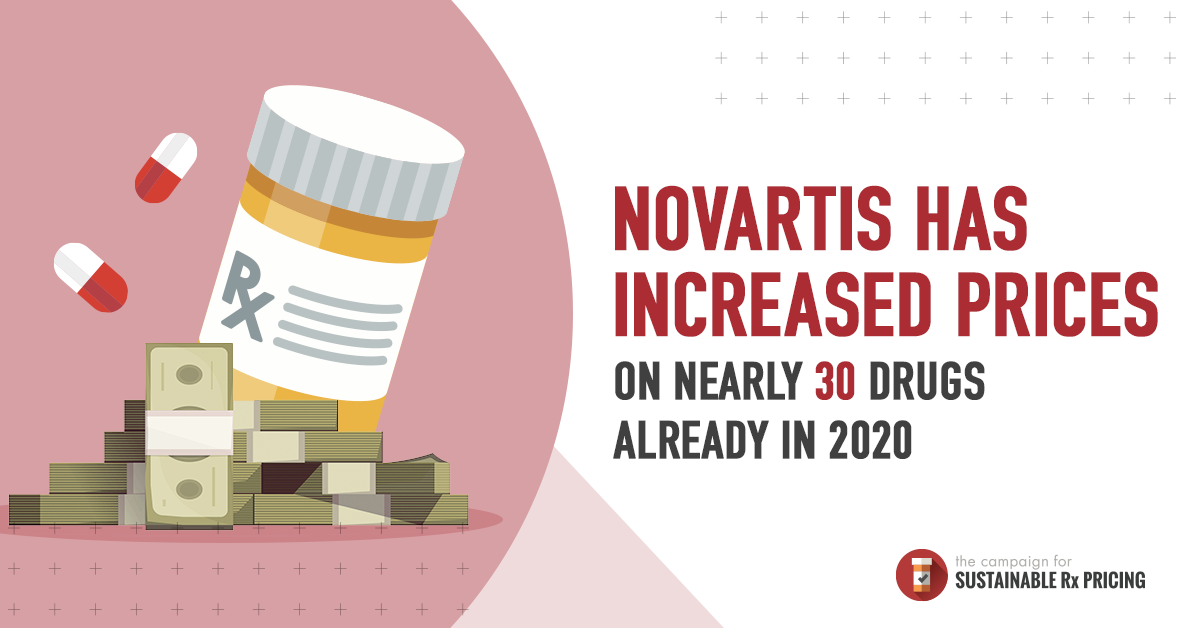 Rx

NOVARTIS HAS INCREASED PRICES ON NEARLY 30 DRUGS ALREADY IN 2020

the campaign for SUSTAINABLE Rx PRICING